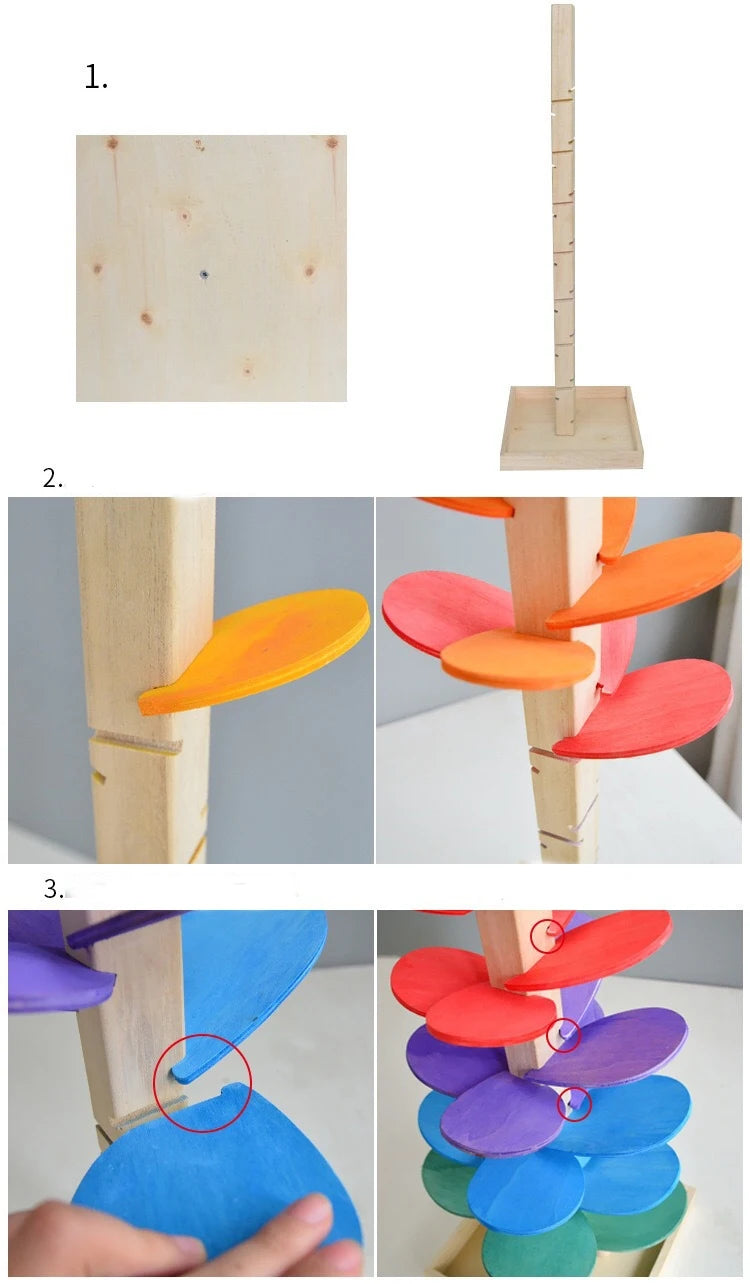 1.

2.

3.